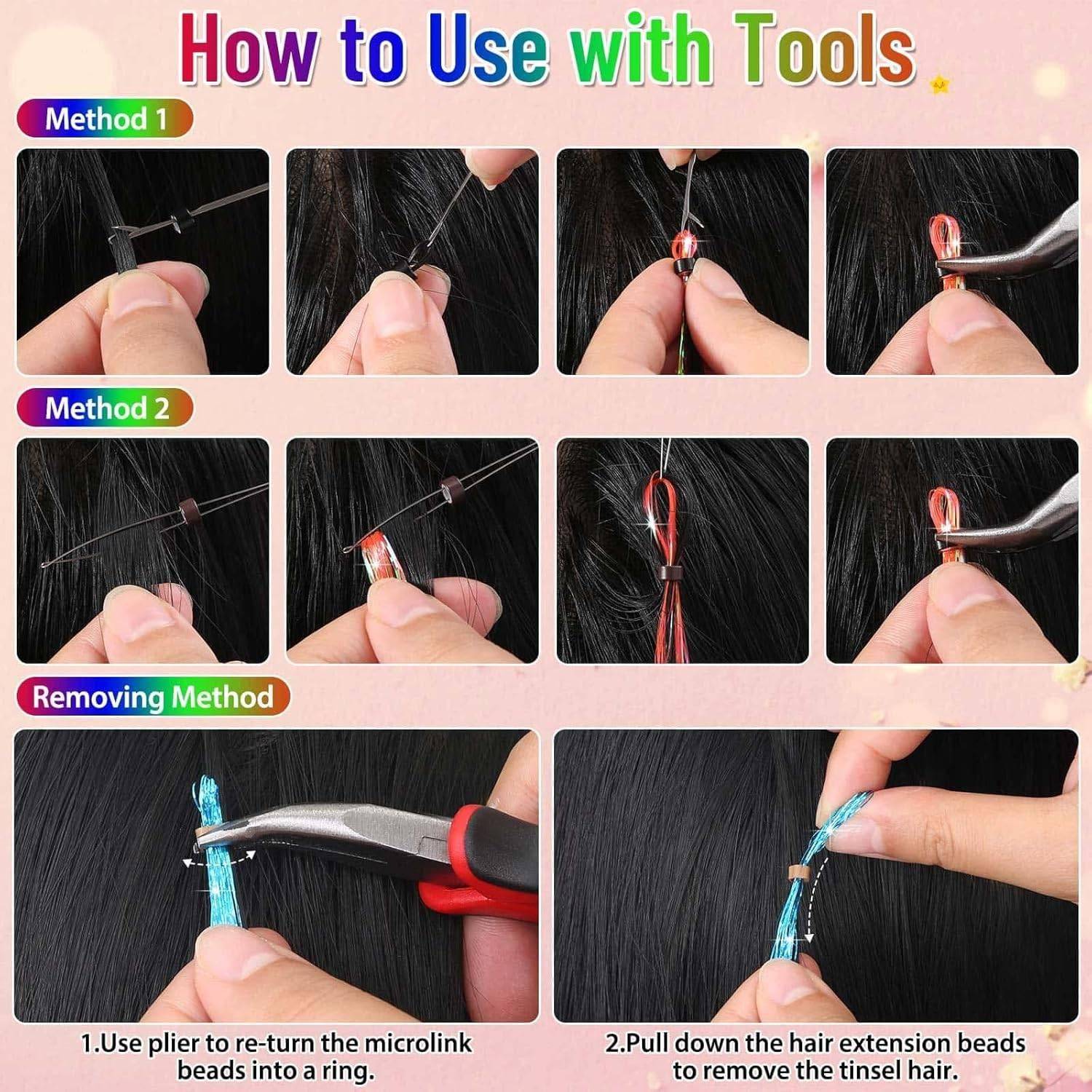 How to Use with Tools

Method 1

Method 2

Removing Method

1.Use plier to re-turn the microlink beads into a ring.

2.Pull down the hair extension beads to remove the tinsel hair.